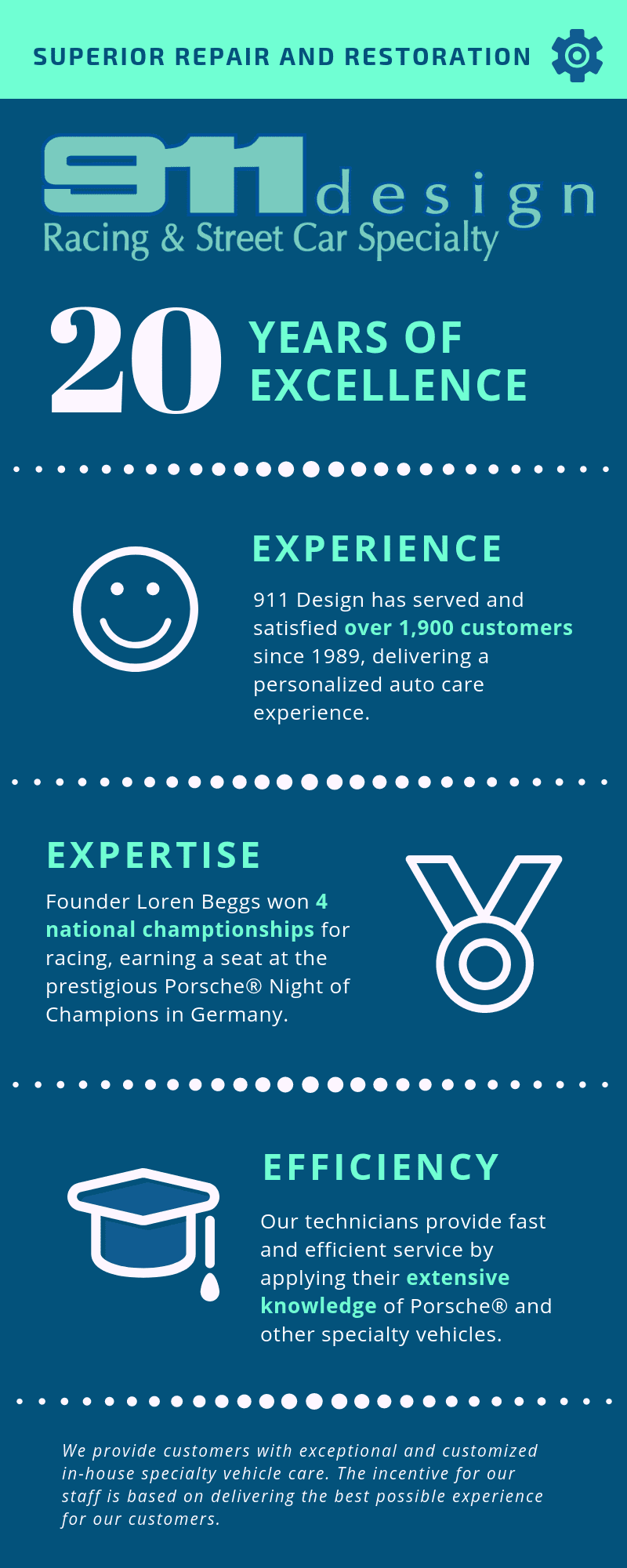 SUPERIOR REPAIR AND RESTORATION

911 design
Racing & Street Car Specialty

20 YEARS OF EXCELLENCE

EXPERIENCE

911 Design has served and satisfied over 1,900 customers since 1989, delivering a personalized auto care experience.

EXPERTISE

Founder Loren Beggs won 4 national champtionships for racing, earning a seat at the prestigious Porsche® Night of Champions in Germany.

EFFICIENCY

Our technicians provide fast and efficient service by applying their extensive knowledge of Porsche® and other specialty vehicles.

We provide customers with exceptional and customized in-house specialty vehicle care. The incentive for our staff is based on delivering the best possible experience for our customers.